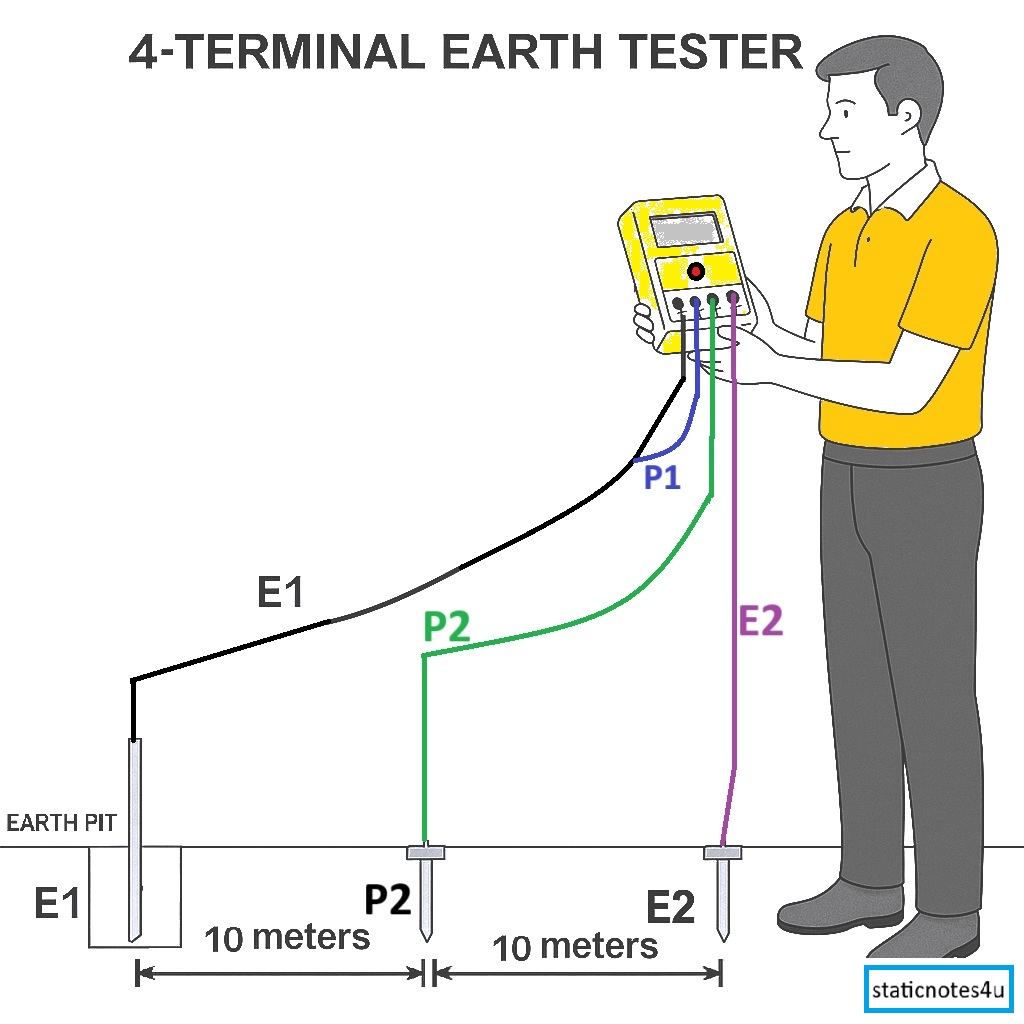 4-TERMINAL EARTH TESTER

P1

E1

P2

E2

EARTH PIT

E1

P2

E2

10 meters

10 meters

staticnotes4u